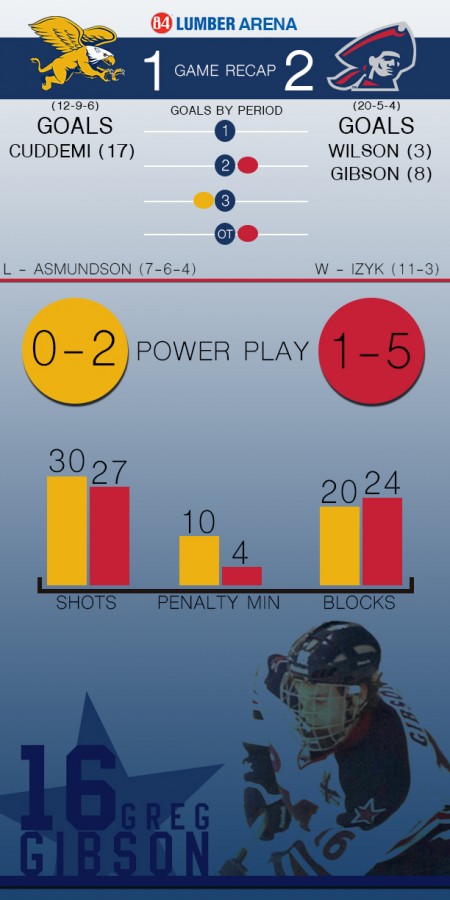 84 LUMBER ARENA

1 GAME RECAP 2

(12-9-6)
GOALS
CUDDEMI (17)

GOALS BY PERIOD
1
2
3
OT

(20-5-4)
GOALS
WILSON (3)
GIBSON (8)

L - ASMUNDSON (7-6-4)

W - IZYK (11-3)

0-2 POWER PLAY 1-5

30 27
SHOTS

10 4
PENALTY MIN

20 24
BLOCKS

GIBSON

16 GREG GIBSON