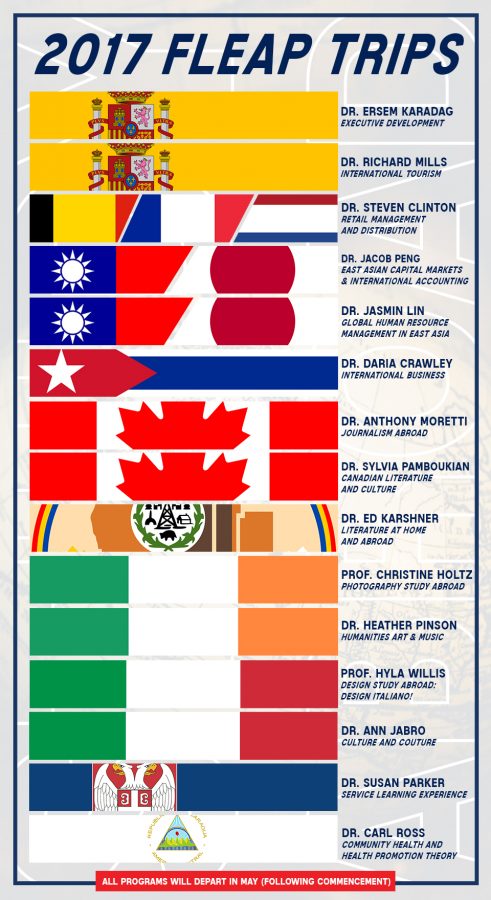 2017 FLEAP TRIPS

DR. ERSEM KARADAG
EXECUTIVE DEVELOPMENT

DR. RICHARD MILLS
INTERNATIONAL TOURISM

DR. STEVEN CLINTON
RETAIL MANAGEMENT AND DISTRIBUTION

DR. JACOB PENG
EAST ASIAN CAPITAL MARKETS & INTERNATIONAL ACCOUNTING

DR. JASMIN LIN
GLOBAL HUMAN RESOURCE MANAGEMENT IN EAST ASIA

DR. DARIA CRAWLEY
INTERNATIONAL BUSINESS

DR. ANTHONY MORETTI
JOURNALISM ABROAD

DR. SYLVIA PAMBOUKIAN
CANADIAN LITERATURE AND CULTURE

DR. ED KARSHNER
LITERATURE AT HOME AND ABROAD

PROF. CHRISTINE HOLTZ
PHOTOGRAPHY STUDY ABROAD

DR. HEATHER PINSON
HUMANITIES ART & MUSIC

PROF. HYLA WILLIS
DESIGN STUDY ABROAD: DESIGN ITALIANO!

DR. ANN JABRO
CULTURE AND COUTURE

DR. SUSAN PARKER
SERVICE LEARNING EXPERIENCE

DR. CARL ROSS
COMMUNITY HEALTH AND HEALTH PROMOTION THEORY

ALL PROGRAMS WILL DEPART IN MAY (FOLLOWING COMMENCEMENT)