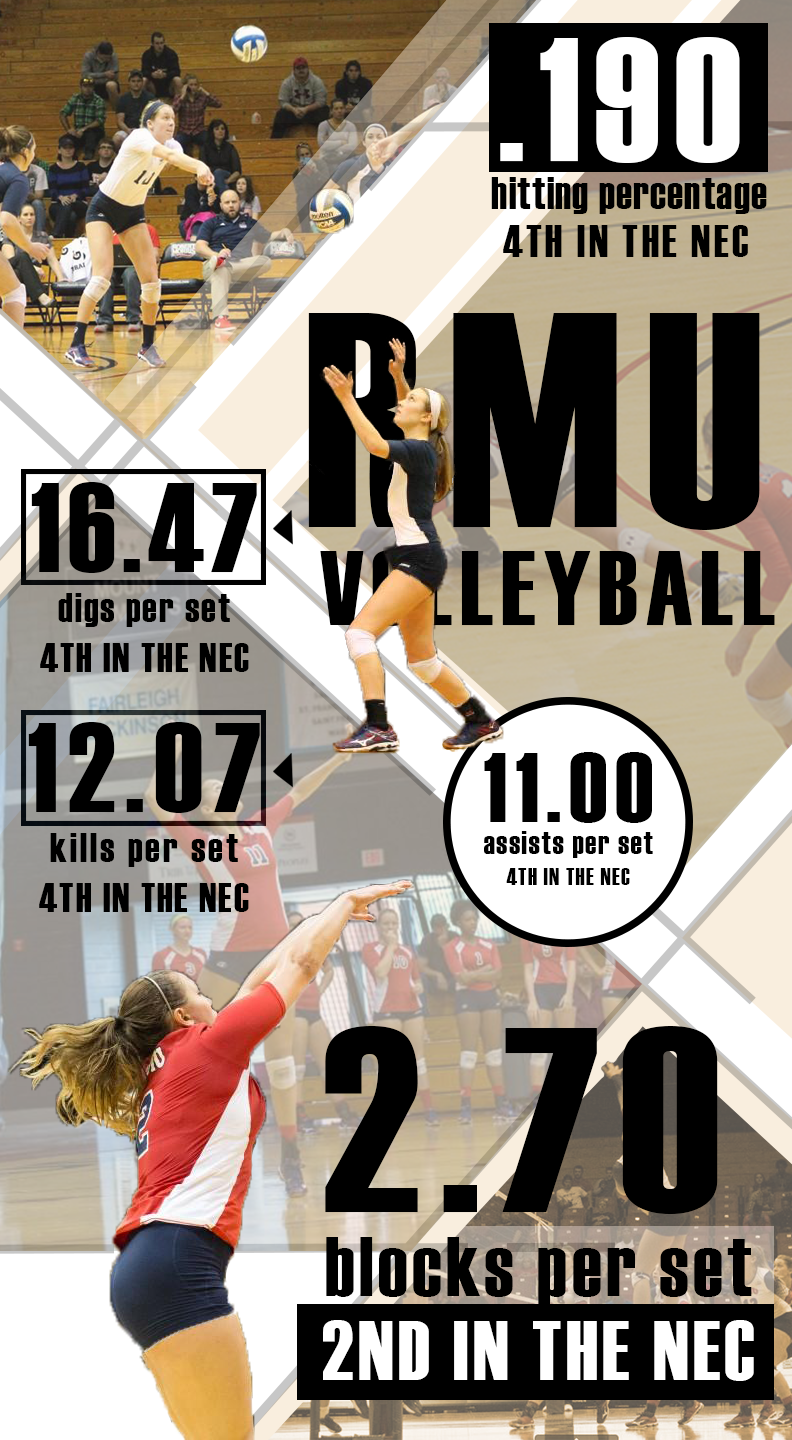 .190
hitting percentage
4TH IN THE NEC

RMU
VOLLEYBALL

16.47
digs per set
4TH IN THE NEC

12.07
kills per set
4TH IN THE NEC

11.00
assists per set
4TH IN THE NEC

2.70
blocks per set
2ND IN THE NEC