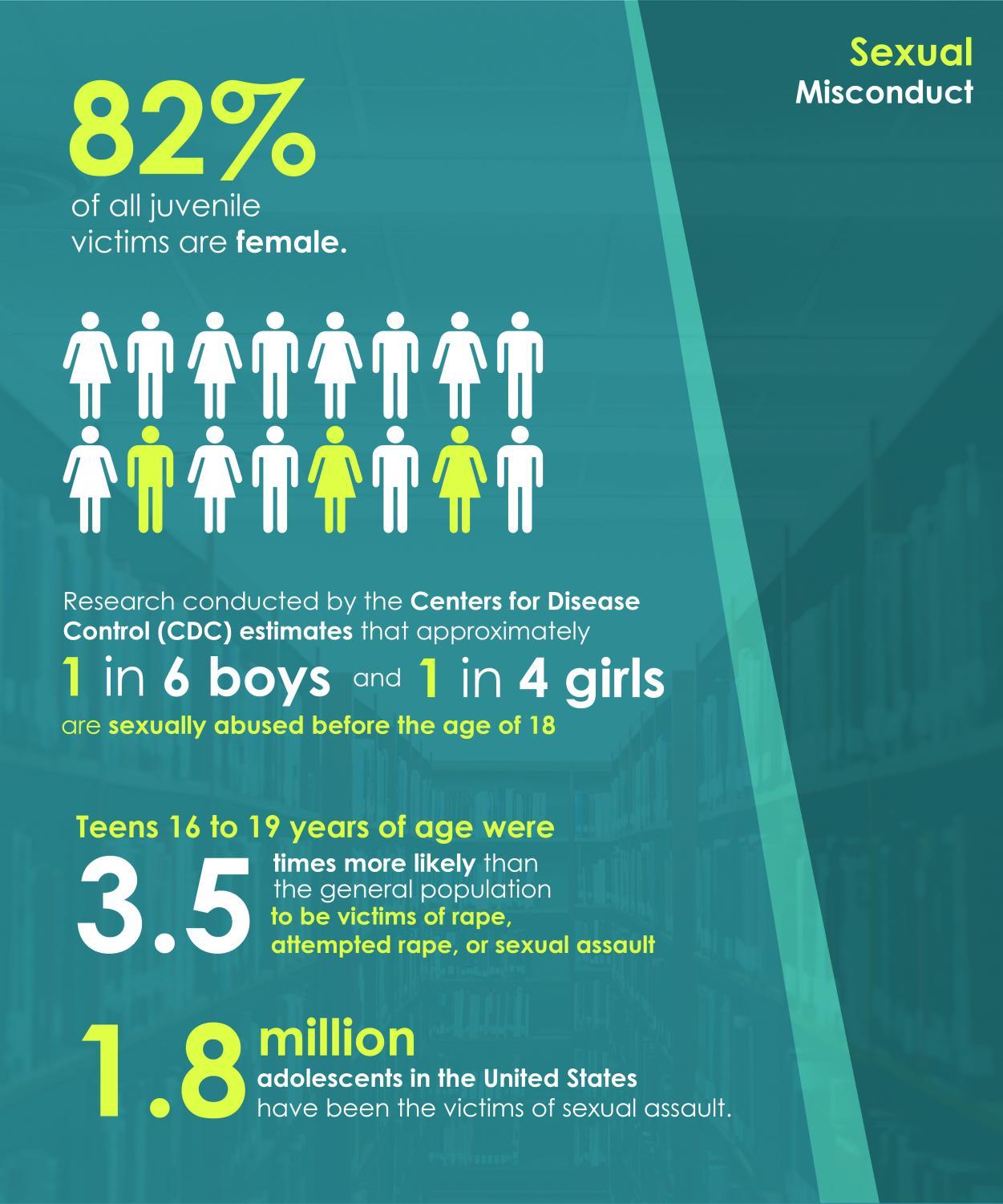 Sexual
Misconduct

82%
of all juvenile victims are female.

Research conducted by the Centers for Disease Control (CDC) estimates that approximately
1 in 6 boys and 1 in 4 girls
are sexually abused before the age of 18

Teens 16 to 19 years of age were
3.5 times more likely than the general population to be victims of rape, attempted rape, or sexual assault

1.8 million
adolescents in the United States have been the victims of sexual assault.